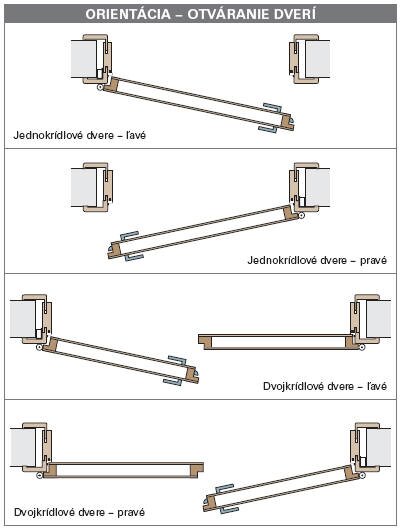 ORIENTÁCIA – OTVÁRANIE DVERÍ

Jednokrídlové dvere – ľavé

Jednokrídlové dvere – pravé

Dvojkrídlové dvere – ľavé

Dvojkrídlové dvere – pravé